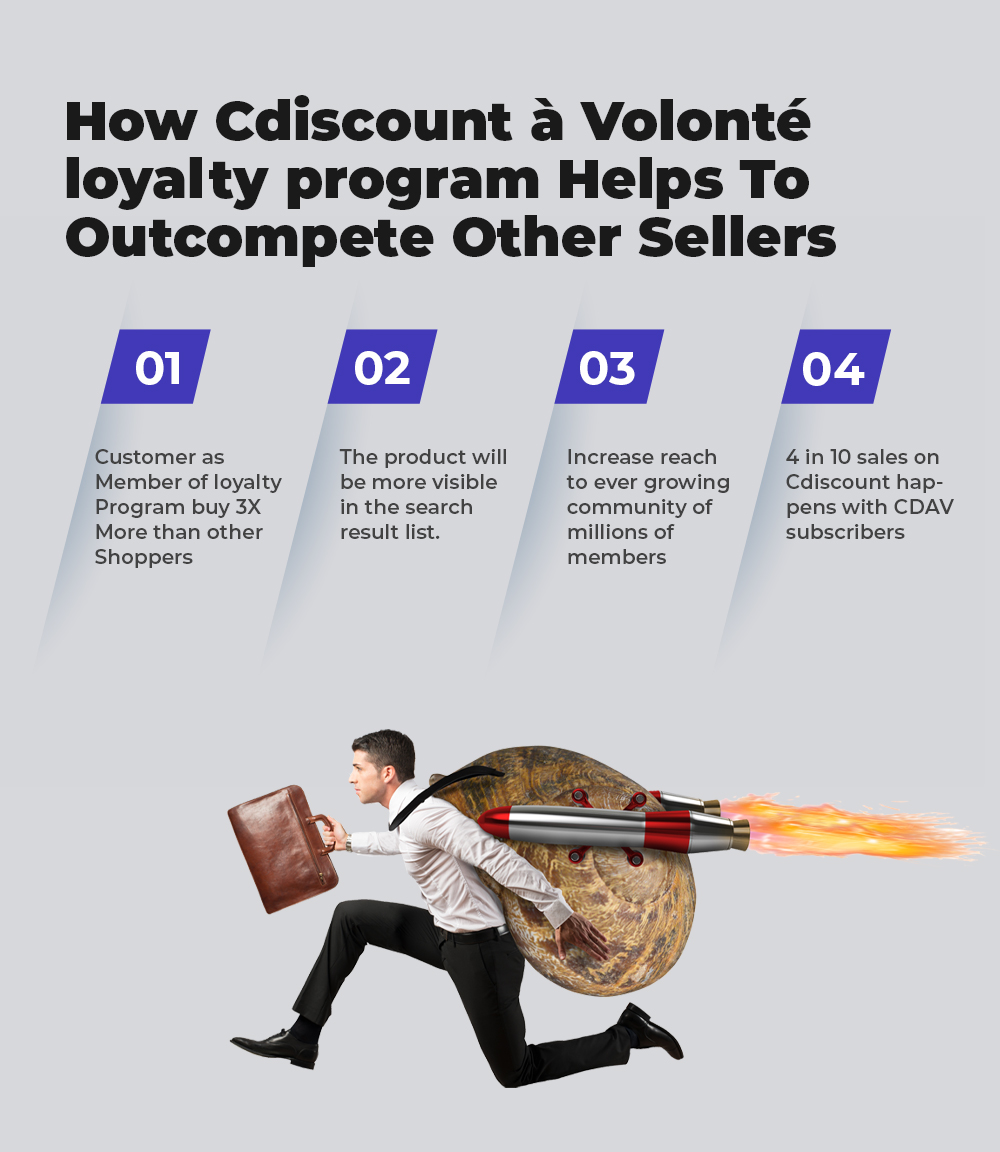 How Cdiscount à Volonté loyalty program Helps To Outcompete Other Sellers

01

Customer as Member of loyalty Program buy 3X More than other Shoppers

02

The product will be more visible in the search result list.

03

Increase reach to ever growing community of millions of members

04

4 in 10 sales on Cdiscount happens with CDAV subscribers