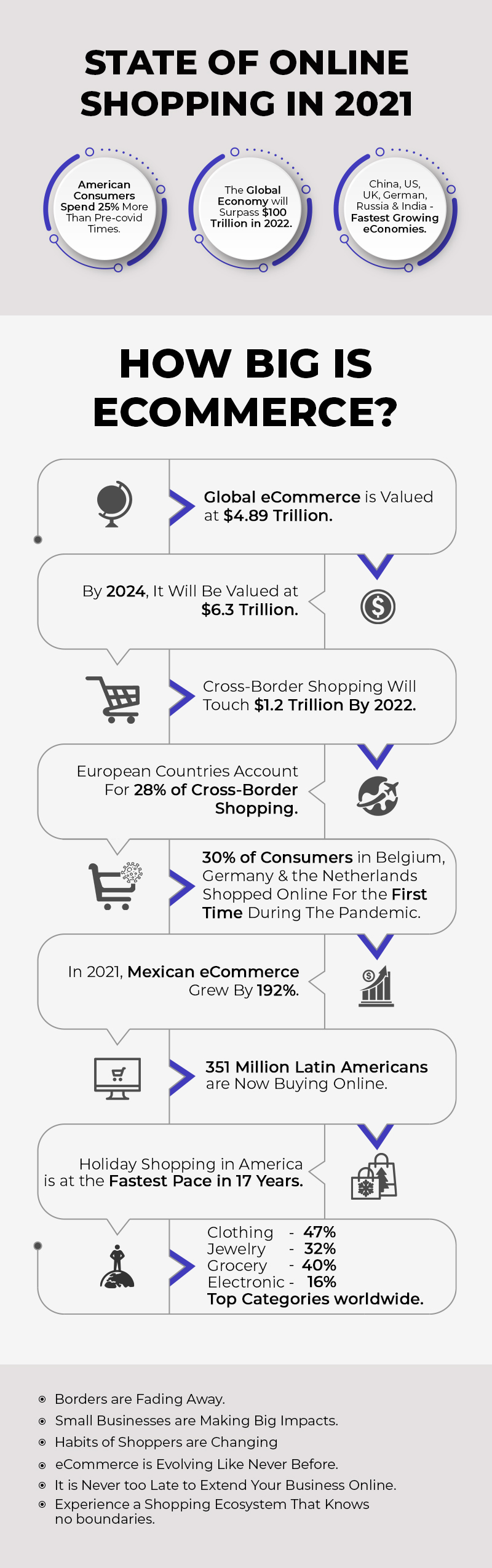 STATE OF ONLINE SHOPPING IN 2021

American Consumers Spend 25% More Than Pre-covid Times.

The Global Economy will Surpass $100 Trillion in 2022.

China, US, UK, German, Russia & India - Fastest Growing eConomies.

HOW BIG IS ECOMMERCE?

Global eCommerce is Valued at $4.89 Trillion.

By 2024, It Will Be Valued at $6.3 Trillion.

Cross-Border Shopping Will Touch $1.2 Trillion By 2022.

European Countries Account For 28% of Cross-Border Shopping.

30% of Consumers in Belgium, Germany & the Netherlands Shopped Online For the First Time During The Pandemic.

In 2021, Mexican eCommerce Grew By 192%.

351 Million Latin Americans are Now Buying Online.

Holiday Shopping in America is at the Fastest Pace in 17 Years.

Clothing - 47%
Jewelry - 32%
Grocery - 40%
Electronic - 16%
Top Categories worldwide.

Borders are Fading Away.
Small Businesses are Making Big Impacts.
Habits of Shoppers are Changing
eCommerce is Evolving Like Never Before.
It is Never too Late to Extend Your Business Online.
Experience a Shopping Ecosystem That Knows no boundaries.