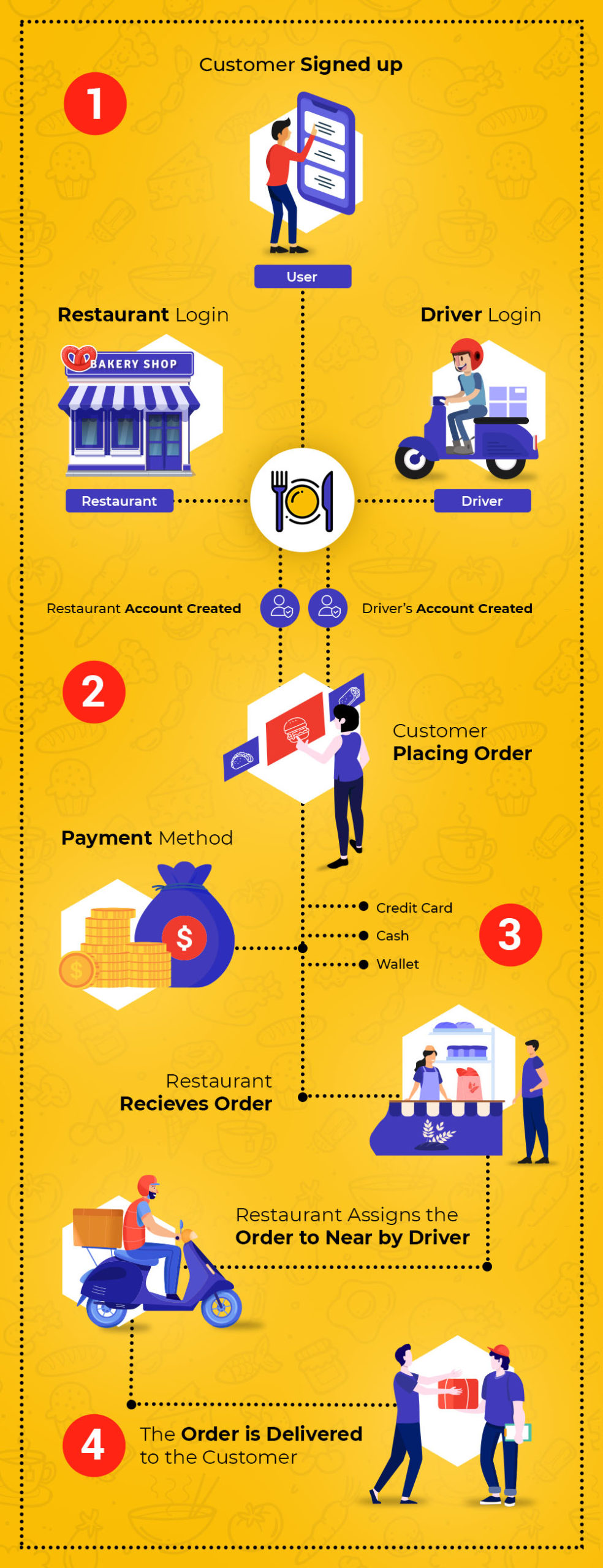 1

Customer Signed up

User

Restaurant Login

BAKERY SHOP

Restaurant

Driver Login

Driver

Restaurant Account Created

Driver's Account Created

2

Customer Placing Order

Payment Method

$

$

Credit Card

Cash

Wallet

3

Restaurant Recieves Order

Restaurant Assigns the Order to Near by Driver

4

The Order is Delivered to the Customer