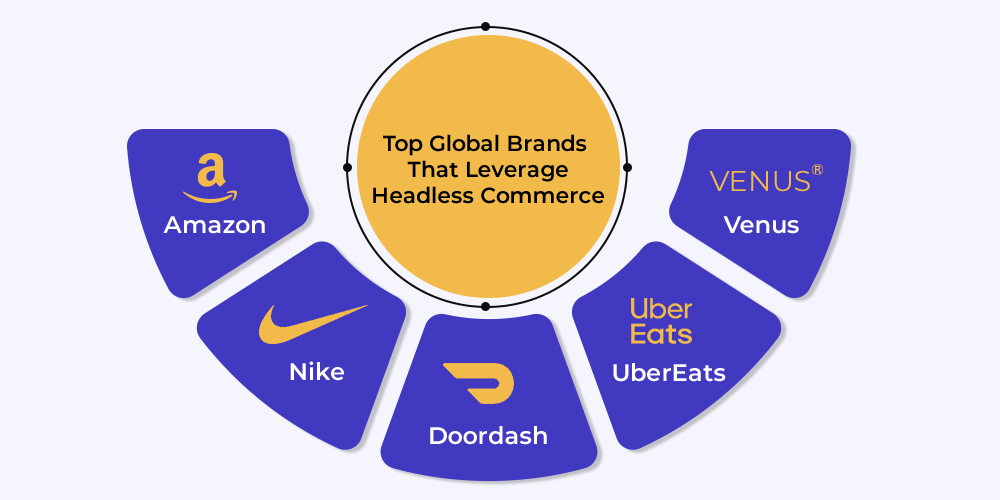 Top Global Brands That Leverage Headless Commerce

a

Amazon

Nike

Doordash

Uber Eats

UberEats

VENUS®

Venus