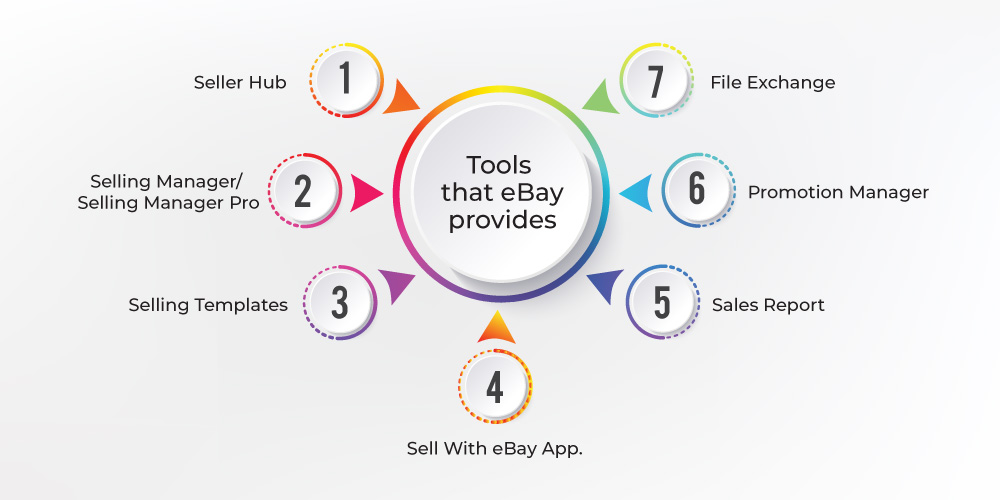 Tools that eBay provides

1
Seller Hub

2
Selling Manager/ Selling Manager Pro

3
Selling Templates

4
Sell With eBay App.

5
Sales Report

6
Promotion Manager

7
File Exchange