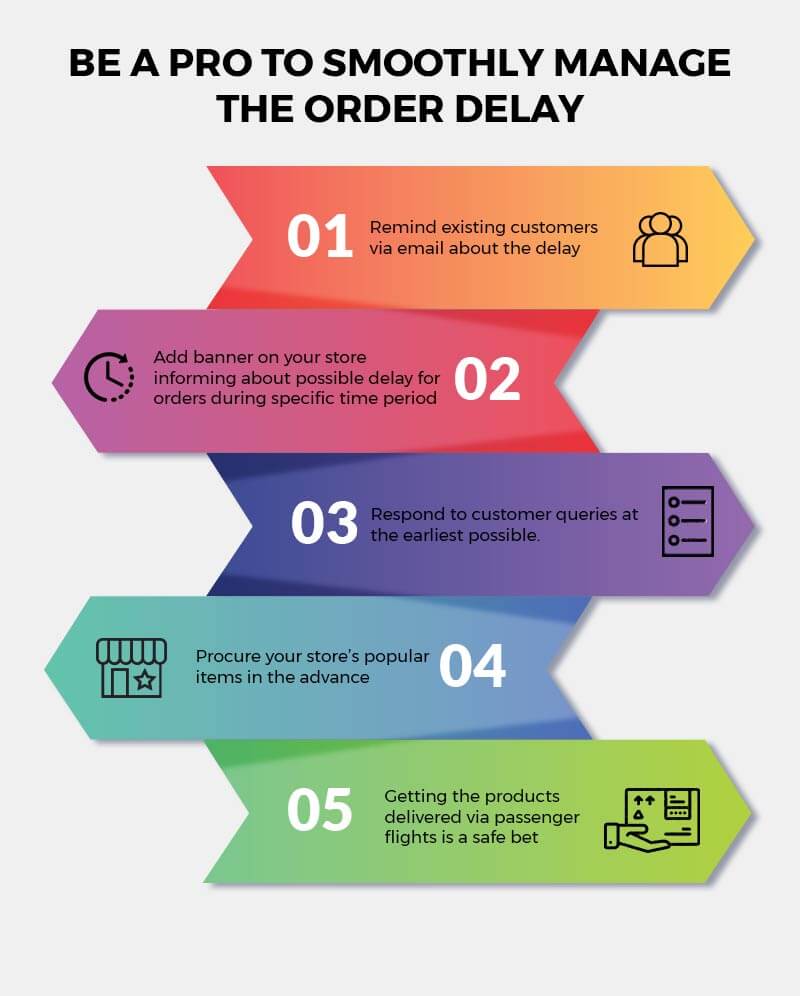 BE A PRO TO SMOOTHLY MANAGE THE ORDER DELAY

01 Remind existing customers via email about the delay

Add banner on your store informing about possible delay for orders during specific time period 02

03 Respond to customer queries at the earliest possible.

Procure your store's popular items in the advance 04

05 Getting the products delivered via passenger flights is a safe bet