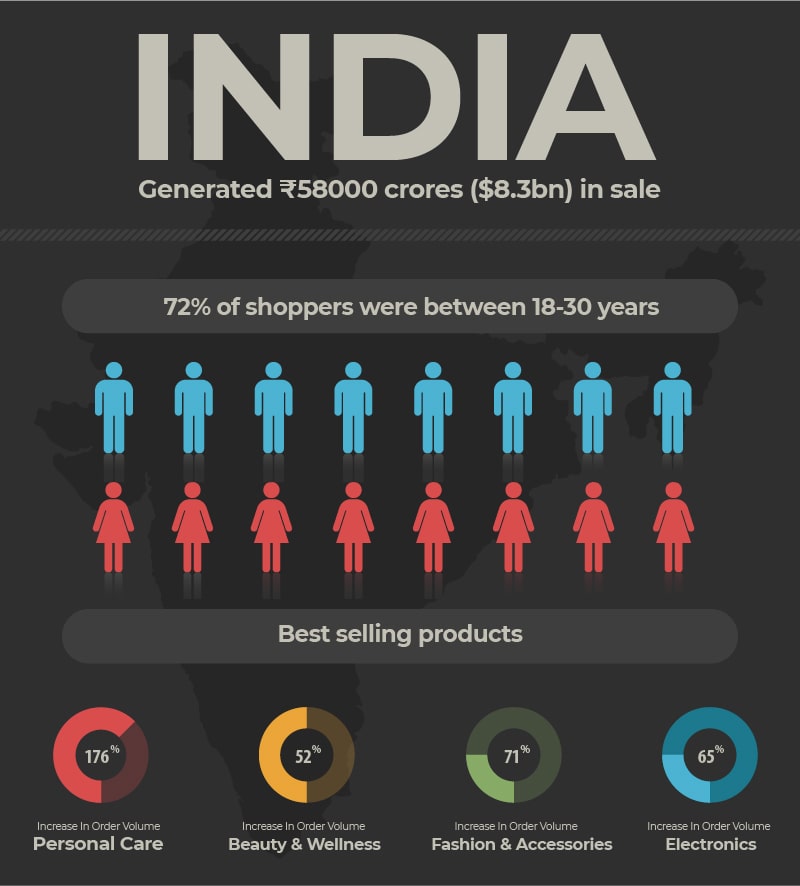 INDIA

Generated ₹58000 crores ($8.3bn) in sale

72% of shoppers were between 18-30 years

Best selling products

176%
Increase In Order Volume
Personal Care

52%
Increase In Order Volume
Beauty & Wellness

71%
Increase In Order Volume
Fashion & Accessories

65%
Increase In Order Volume
Electronics