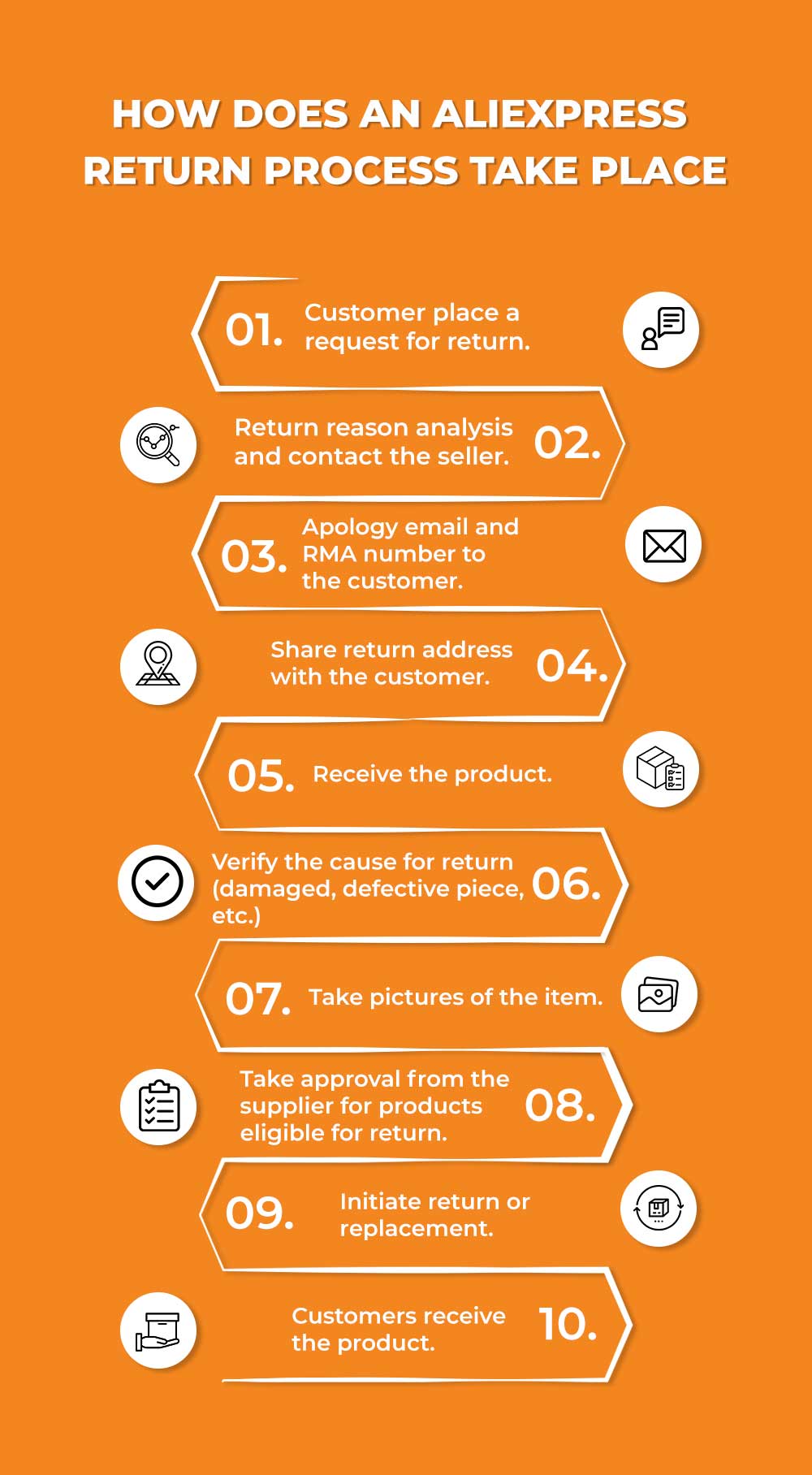 HOW DOES AN ALIEXPRESS RETURN PROCESS TAKE PLACE

01. Customer place a request for return.

Return reason analysis and contact the seller. 02.

03. Apology email and RMA number to the customer.

Share return address with the customer. 04.

05. Receive the product.

Verify the cause for return (damaged, defective piece, etc.) 06.

07. Take pictures of the item.

Take approval from the supplier for products eligible for return. 08.

09. Initiate return or replacement.

Customers receive the product. 10.