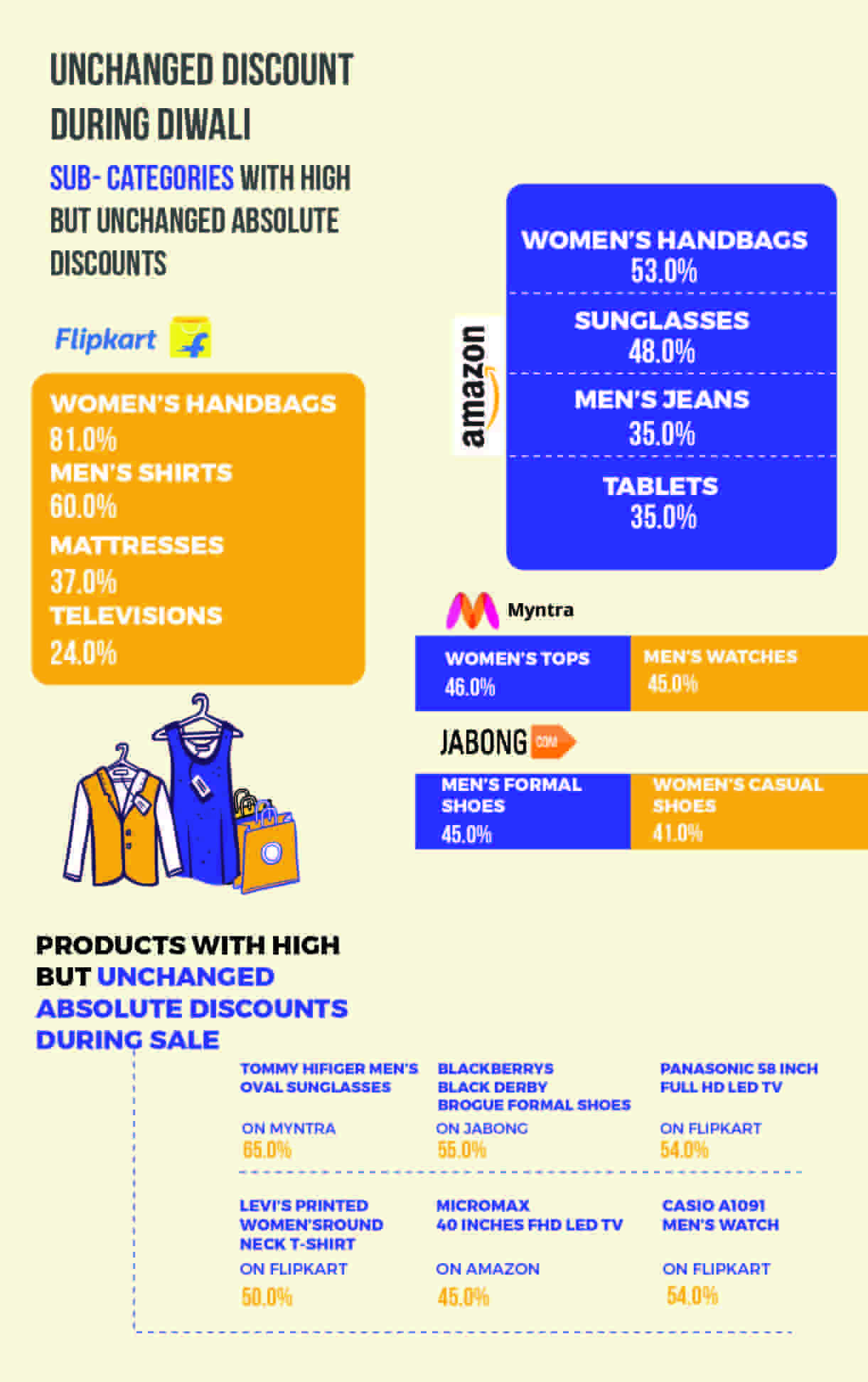 UNCHANGED DISCOUNT DURING DIWALI

SUB- CATEGORIES WITH HIGH BUT UNCHANGED ABSOLUTE DISCOUNTS

Flipkart

WOMEN'S HANDBAGS
81.0%
MEN'S SHIRTS
60.0%
MATTRESSES
37.0%
TELEVISIONS
24.0%

amazon

WOMEN'S HANDBAGS
53.0%
SUNGLASSES
48.0%
MEN'S JEANS
35.0%
TABLETS
35.0%

Myntra

WOMEN'S TOPS
46.0%

MEN'S WATCHES
45.0%

JABONG .COM

MEN'S FORMAL SHOES
45.0%

WOMEN'S CASUAL SHOES
41.0%

PRODUCTS WITH HIGH BUT UNCHANGED ABSOLUTE DISCOUNTS DURING SALE

TOMMY HIFIGER MEN'S OVAL SUNGLASSES
ON MYNTRA
65.0%

BLACKBERRYS BLACK DERBY BROGUE FORMAL SHOES
ON JABONG
55.0%

PANASONIC 58 INCH FULL HD LED TV
ON FLIPKART
54.0%

LEVI'S PRINTED WOMEN'SROUND NECK T-SHIRT
ON FLIPKART
50.0%

MICROMAX 40 INCHES FHD LED TV
ON AMAZON
45.0%

CASIO A1091 MEN'S WATCH
ON FLIPKART
54.0%