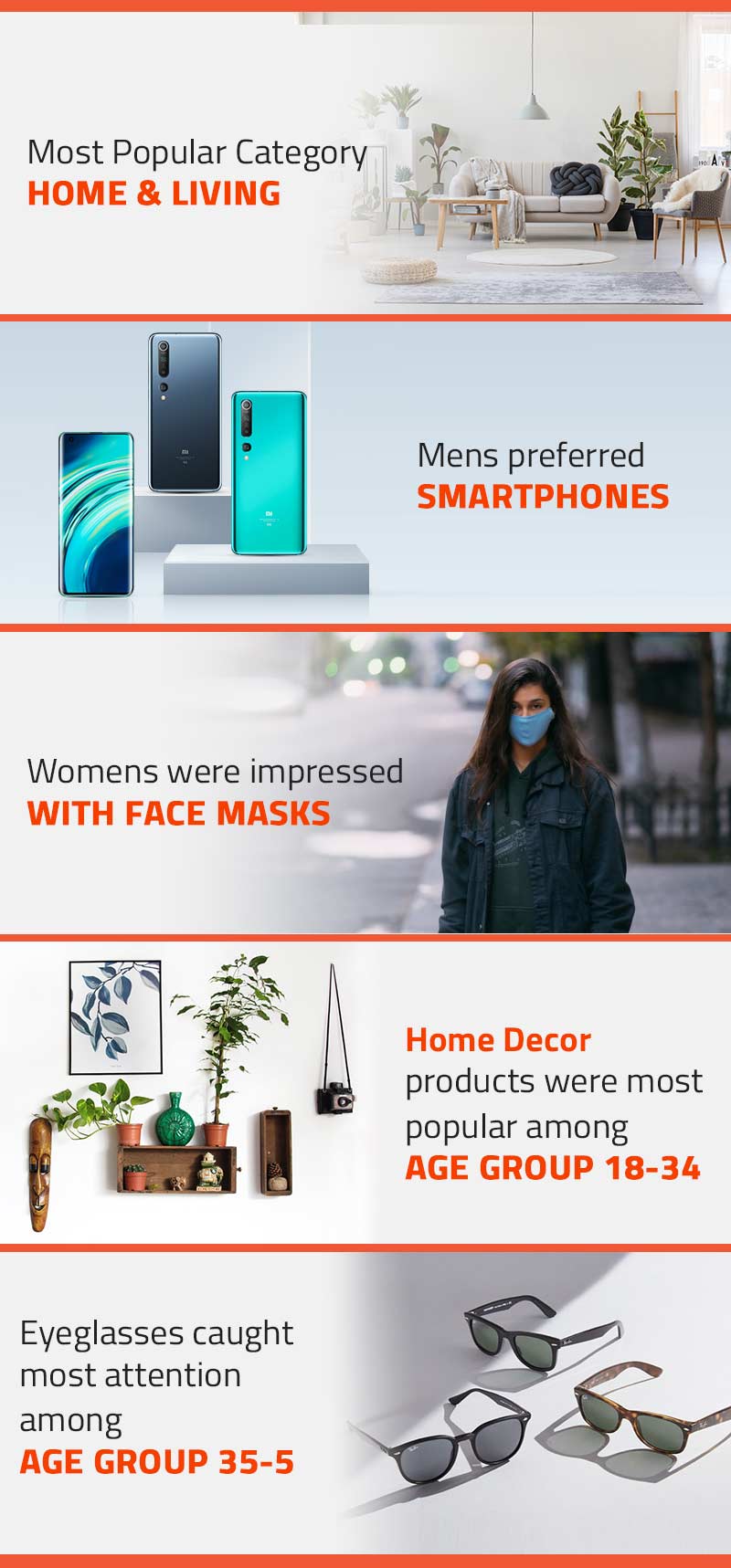 Most Popular Category
HOME & LIVING

Mens preferred
SMARTPHONES

Womens were impressed
WITH FACE MASKS

Home Decor
products were most popular among
AGE GROUP 18-34

Eyeglasses caught most attention among
AGE GROUP 35-5