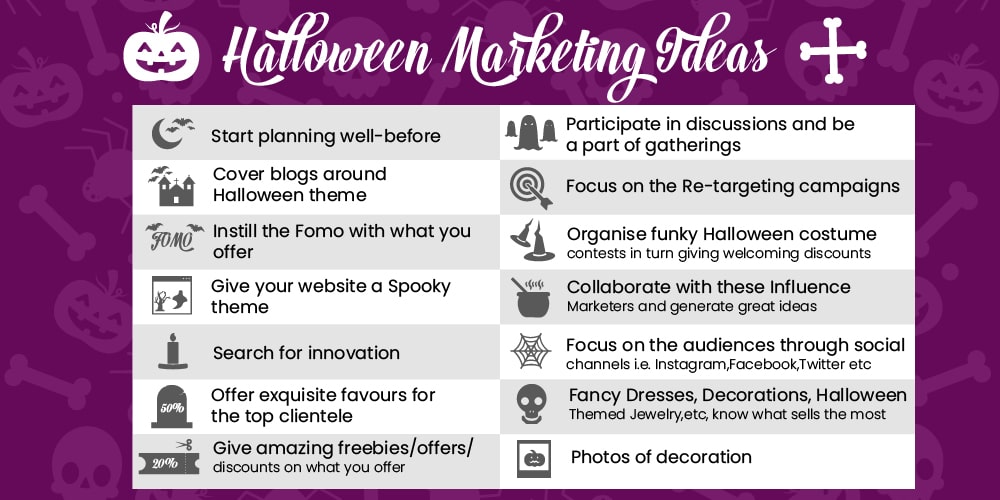 Halloween Marketing Ideas

Start planning well-before

Cover blogs around Halloween theme

FOMO

Instill the Fomo with what you offer

Give your website a Spooky theme

Search for innovation

50%

Offer exquisite favours for the top clientele

20%

Give amazing freebies/offers/ discounts on what you offer

Participate in discussions and be a part of gatherings

Focus on the Re-targeting campaigns

Organise funky Halloween costume contests in turn giving welcoming discounts

Collaborate with these Influence Marketers and generate great ideas

Focus on the audiences through social channels i.e. Instagram,Facebook,Twitter etc

Fancy Dresses, Decorations, Halloween Themed Jewelry,etc, know what sells the most

Photos of decoration