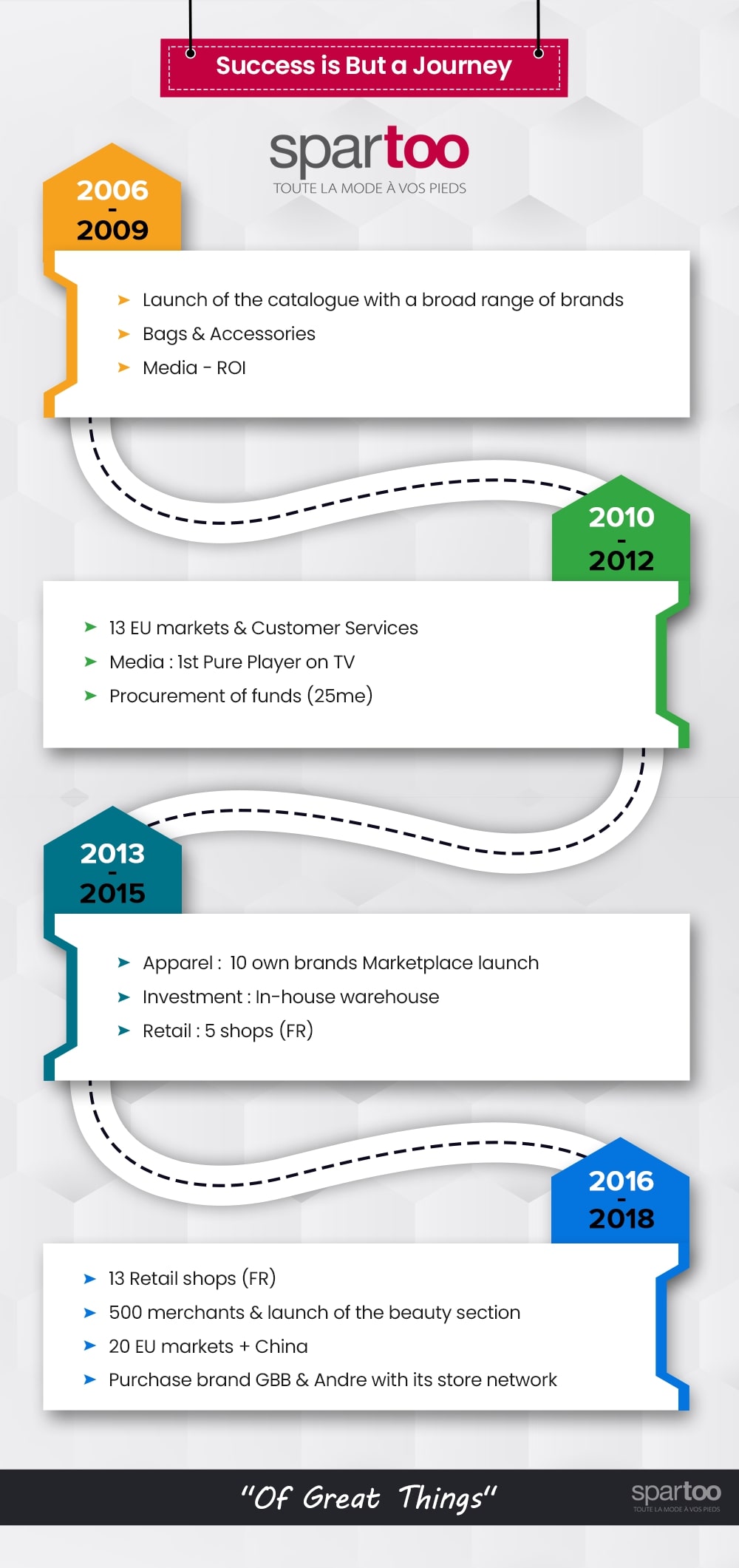 Success is But a Journey

spartoo
TOUTE LA MODE À VOS PIEDS

2006 - 2009

➤ Launch of the catalogue with a broad range of brands
➤ Bags & Accessories
➤ Media - ROI

2010 - 2012

➤ 13 EU markets & Customer Services
➤ Media : 1st Pure Player on TV
➤ Procurement of funds (25me)

2013 - 2015

➤ Apparel : 10 own brands Marketplace launch
➤ Investment : In-house warehouse
➤ Retail : 5 shops (FR)

2016 - 2018

➤ 13 Retail shops (FR)
➤ 500 merchants & launch of the beauty section
➤ 20 EU markets + China
➤ Purchase brand GBB & Andre with its store network

"Of Great Things"

spartoo
TOUTE LA MODE À VOS PIEDS