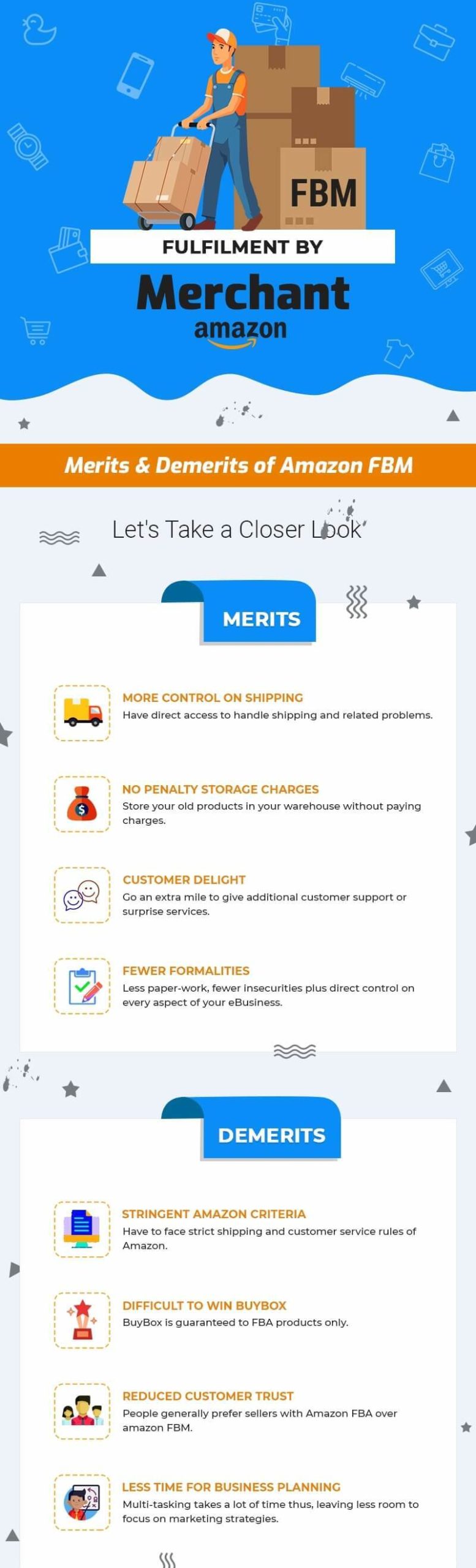 FBM

FULFILMENT BY

Merchant

amazon

Merits & Demerits of Amazon FBM

Let's Take a Closer Look

MERITS

MORE CONTROL ON SHIPPING
Have direct access to handle shipping and related problems.

NO PENALTY STORAGE CHARGES
Store your old products in your warehouse without paying charges.

CUSTOMER DELIGHT
Go an extra mile to give additional customer support or surprise services.

FEWER FORMALITIES
Less paper-work, fewer insecurities plus direct control on every aspect of your eBusiness.

DEMERITS

STRINGENT AMAZON CRITERIA
Have to face strict shipping and customer service rules of Amazon.

DIFFICULT TO WIN BUYBOX
BuyBox is guaranteed to FBA products only.

REDUCED CUSTOMER TRUST
People generally prefer sellers with Amazon FBA over amazon FBM.

LESS TIME FOR BUSINESS PLANNING
Multi-tasking takes a lot of time thus, leaving less room to focus on marketing strategies.