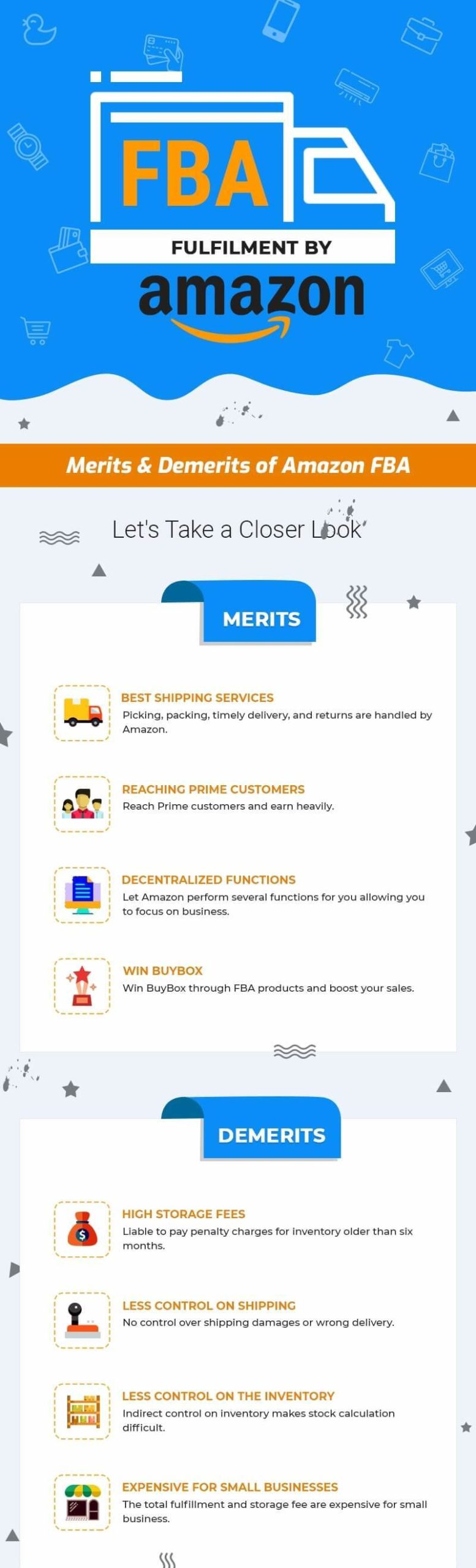 FBA
FULFILMENT BY
amazon

Merits & Demerits of Amazon FBA

Let's Take a Closer Look

MERITS

BEST SHIPPING SERVICES
Picking, packing, timely delivery, and returns are handled by Amazon.

REACHING PRIME CUSTOMERS
Reach Prime customers and earn heavily.

DECENTRALIZED FUNCTIONS
Let Amazon perform several functions for you allowing you to focus on business.

WIN BUYBOX
Win BuyBox through FBA products and boost your sales.

DEMERITS

HIGH STORAGE FEES
Liable to pay penalty charges for inventory older than six months.

LESS CONTROL ON SHIPPING
No control over shipping damages or wrong delivery.

LESS CONTROL ON THE INVENTORY
Indirect control on inventory makes stock calculation difficult.

EXPENSIVE FOR SMALL BUSINESSES
The total fulfillment and storage fee are expensive for small business.