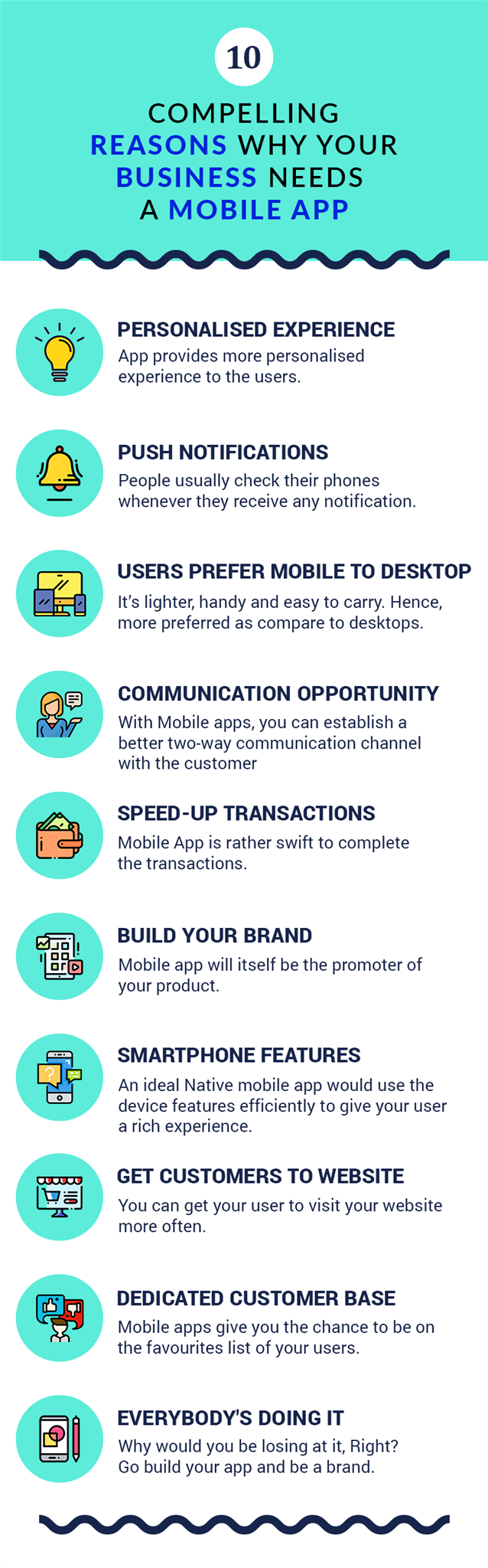 10

COMPELLING REASONS WHY YOUR BUSINESS NEEDS A MOBILE APP

PERSONALISED EXPERIENCE
App provides more personalised experience to the users.

PUSH NOTIFICATIONS
People usually check their phones whenever they receive any notification.

USERS PREFER MOBILE TO DESKTOP
It's lighter, handy and easy to carry. Hence, more preferred as compare to desktops.

COMMUNICATION OPPORTUNITY
With Mobile apps, you can establish a better two-way communication channel with the customer

SPEED-UP TRANSACTIONS
Mobile App is rather swift to complete the transactions.

BUILD YOUR BRAND
Mobile app will itself be the promoter of your product.

SMARTPHONE FEATURES
An ideal Native mobile app would use the device features efficiently to give your user a rich experience.

GET CUSTOMERS TO WEBSITE
You can get your user to visit your website more often.

DEDICATED CUSTOMER BASE
Mobile apps give you the chance to be on the favourites list of your users.

EVERYBODY'S DOING IT
Why would you be losing at it, Right? Go build your app and be a brand.