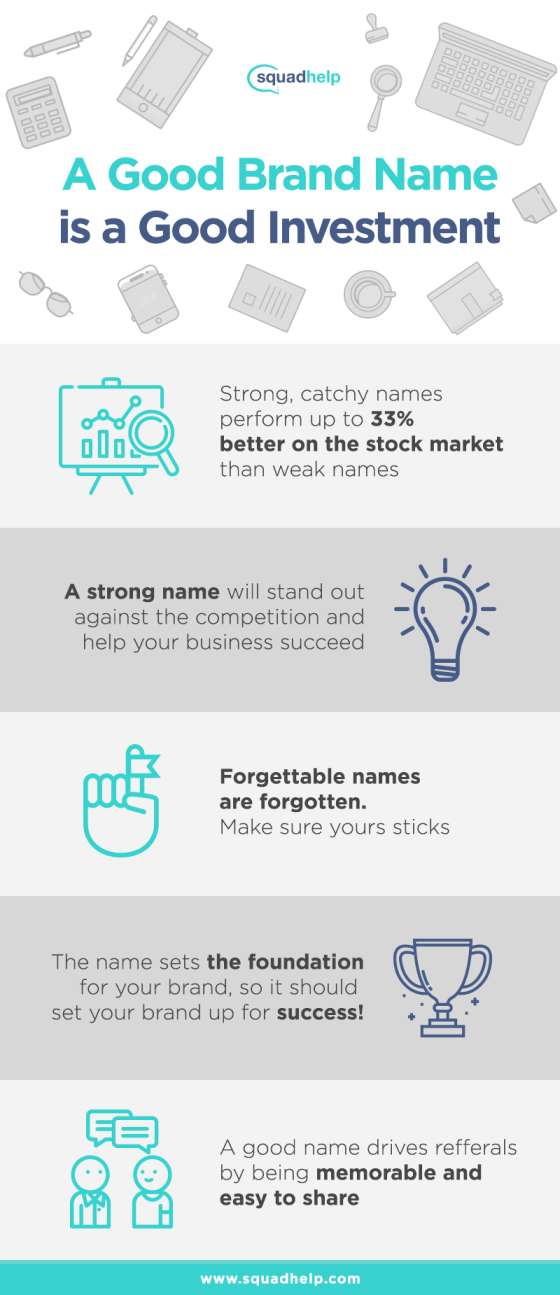 squadhelp

A Good Brand Name is a Good Investment

Strong, catchy names perform up to 33% better on the stock market than weak names

A strong name will stand out against the competition and help your business succeed

Forgettable names are forgotten. Make sure yours sticks

The name sets the foundation for your brand, so it should set your brand up for success!

A good name drives refferals by being memorable and easy to share

www.squadhelp.com